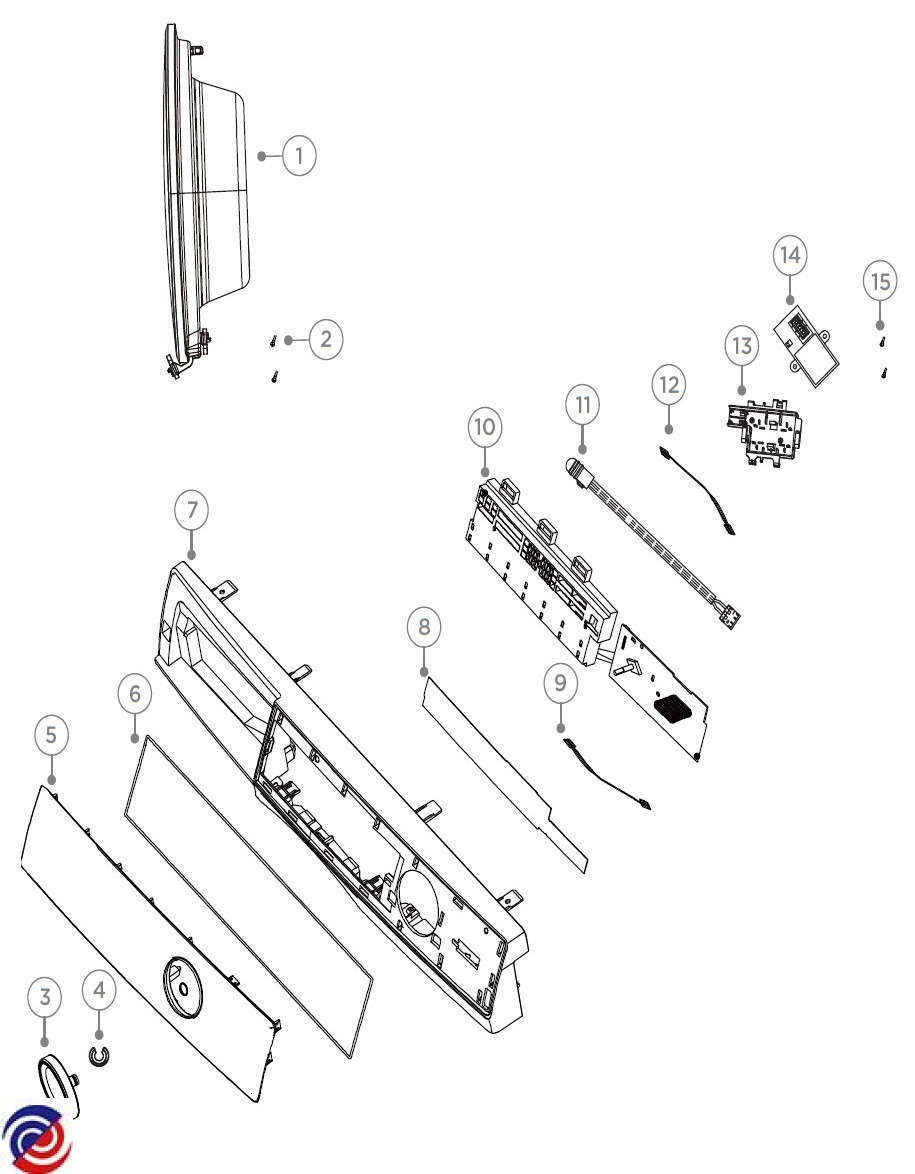 1
2
14
15
13
12
11
10
7
8
9
6
5
3
4